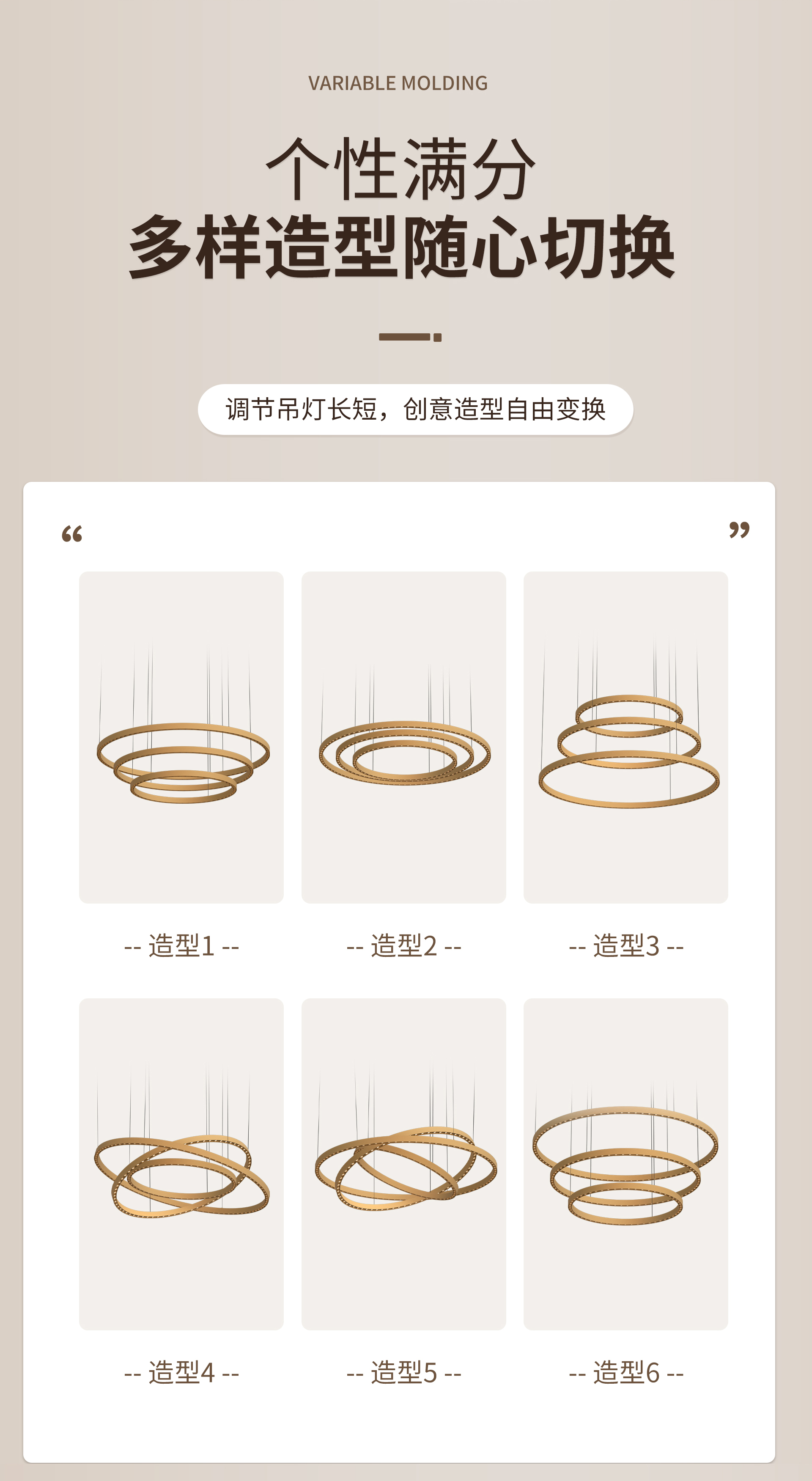 VARIABLE MOLDING

个性满分
多样造型随心切换

调节吊灯长短，创意造型自由变换

“ ”

-- 造型1 --

-- 造型2 --

-- 造型3 --

-- 造型4 --

-- 造型5 --

-- 造型6 --