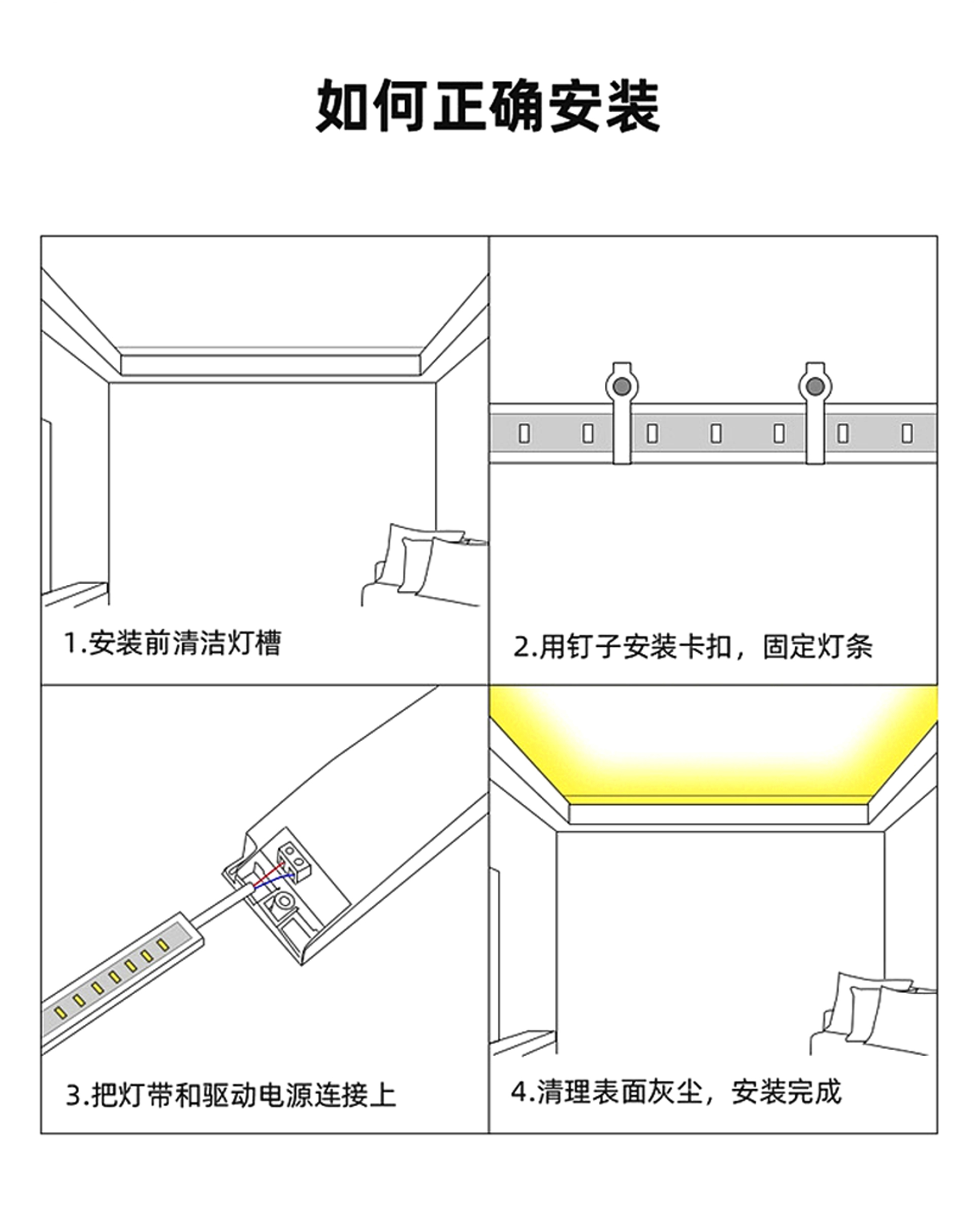 如何正确安装

1.安装前清洁灯槽

2.用钉子安装卡扣，固定灯条

3.把灯带和驱动电源连接上

4.清理表面灰尘，安装完成